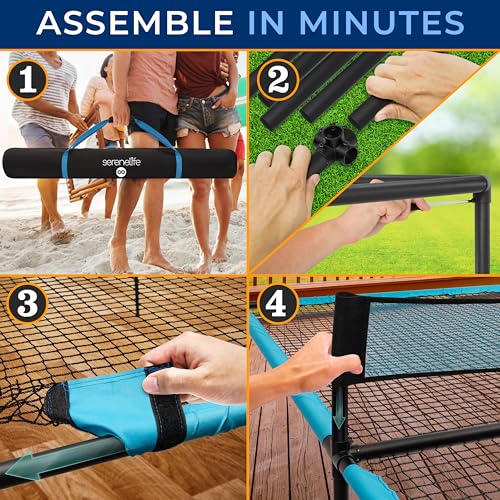 ASSEMBLE IN MINUTES

1

serenelife

2

3

4