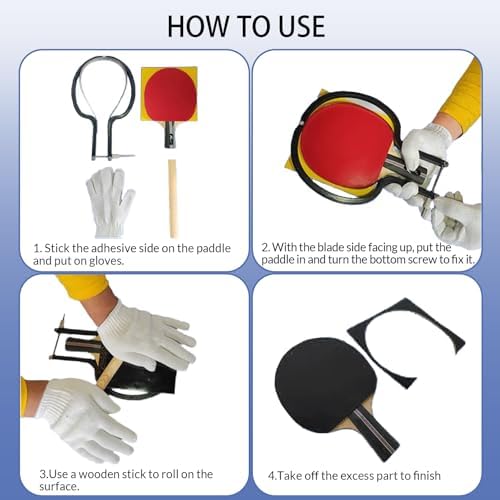 HOW TO USE

1. Stick the adhesive side on the paddle and put on gloves.

2. With the blade side facing up, put the paddle in and turn the bottom screw to fix it.

3.Use a wooden stick to roll on the surface.

4.Take off the excess part to finish