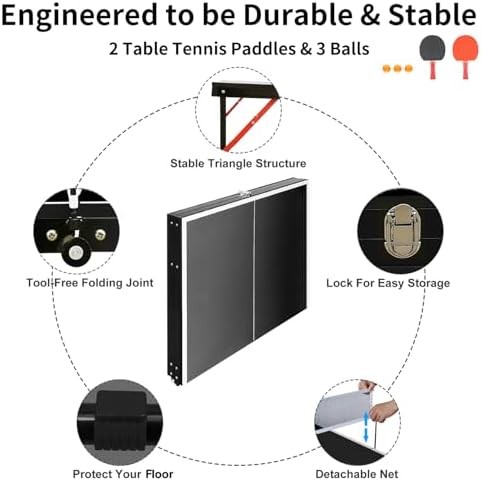 Engineered to be Durable & Stable

2 Table Tennis Paddles & 3 Balls

Stable Triangle Structure

Tool-Free Folding Joint

Lock For Easy Storage

Protect Your Floor

Detachable Net