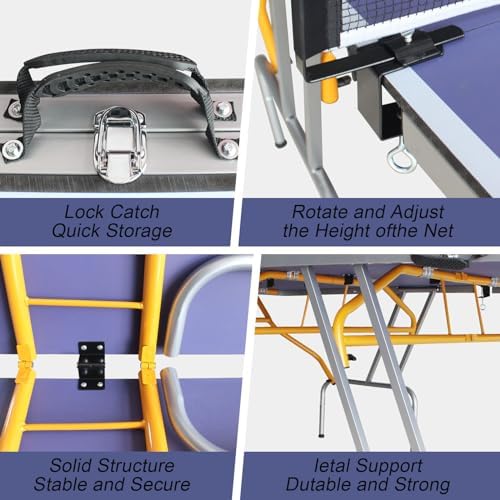 Lock Catch
Quick Storage

Rotate and Adjust
the Height ofthe Net

Solid Structure
Stable and Secure

letal Support
Dutable and Strong