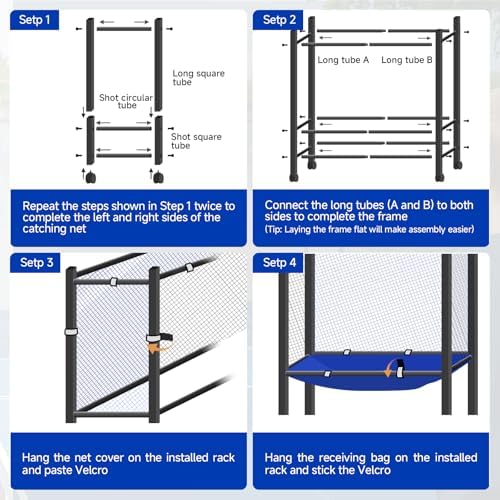 Setp 1

Long square tube

Shot circular tube

Shot square tube

Repeat the steps shown in Step 1 twice to complete the left and right sides of the catching net

Setp 2

Long tube A

Long tube B

Connect the long tubes (A and B) to both sides to complete the frame
(Tip: Laying the frame flat will make assembly easier)

Setp 3

Hang the net cover on the installed rack and paste Velcro

Setp 4

Hang the receiving bag on the installed rack and stick the Velcro