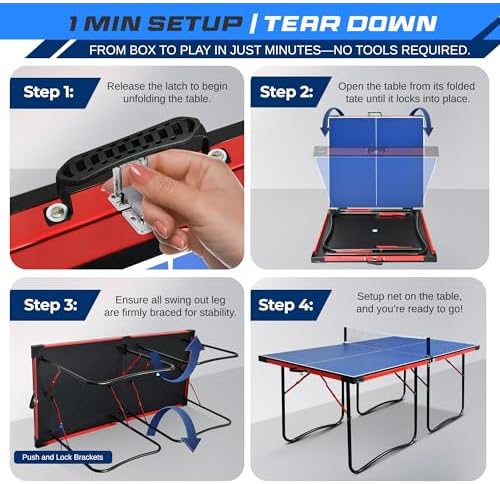 1 MIN SETUP | TEAR DOWN

FROM BOX TO PLAY IN JUST MINUTES—NO TOOLS REQUIRED.

Step 1:

Release the latch to begin unfolding the table.

Step 2:

Open the table from its folded tate until it locks into place.

Step 3:

Ensure all swing out leg are firmly braced for stability.

Push and Lock Brackets

Step 4:

Setup net on the table, and you're ready to go!