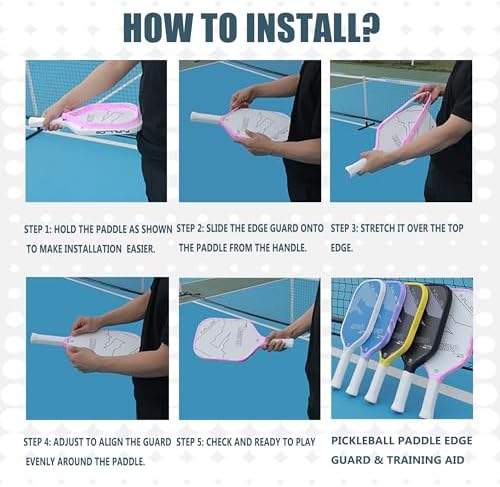 HOW TO INSTALL?

STEP 1: HOLD THE PADDLE AS SHOWN TO MAKE INSTALLATION EASIER.

STEP 2: SLIDE THE EDGE GUARD ONTO THE PADDLE FROM THE HANDLE.

STEP 3: STRETCH IT OVER THE TOP EDGE.

STEP 4: ADJUST TO ALIGN THE GUARD EVENLY AROUND THE PADDLE.

STEP 5: CHECK AND READY TO PLAY

PICKLEBALL PADDLE EDGE GUARD & TRAINING AID