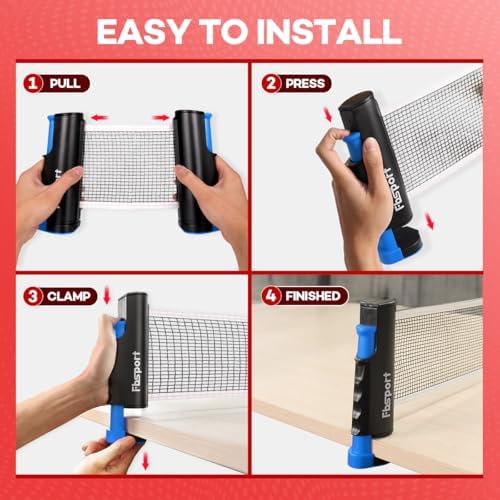 EASY TO INSTALL

1 PULL

Fbsport

2 PRESS

Fbsport

3 CLAMP

Fbsport

4 FINISHED

Fbsport